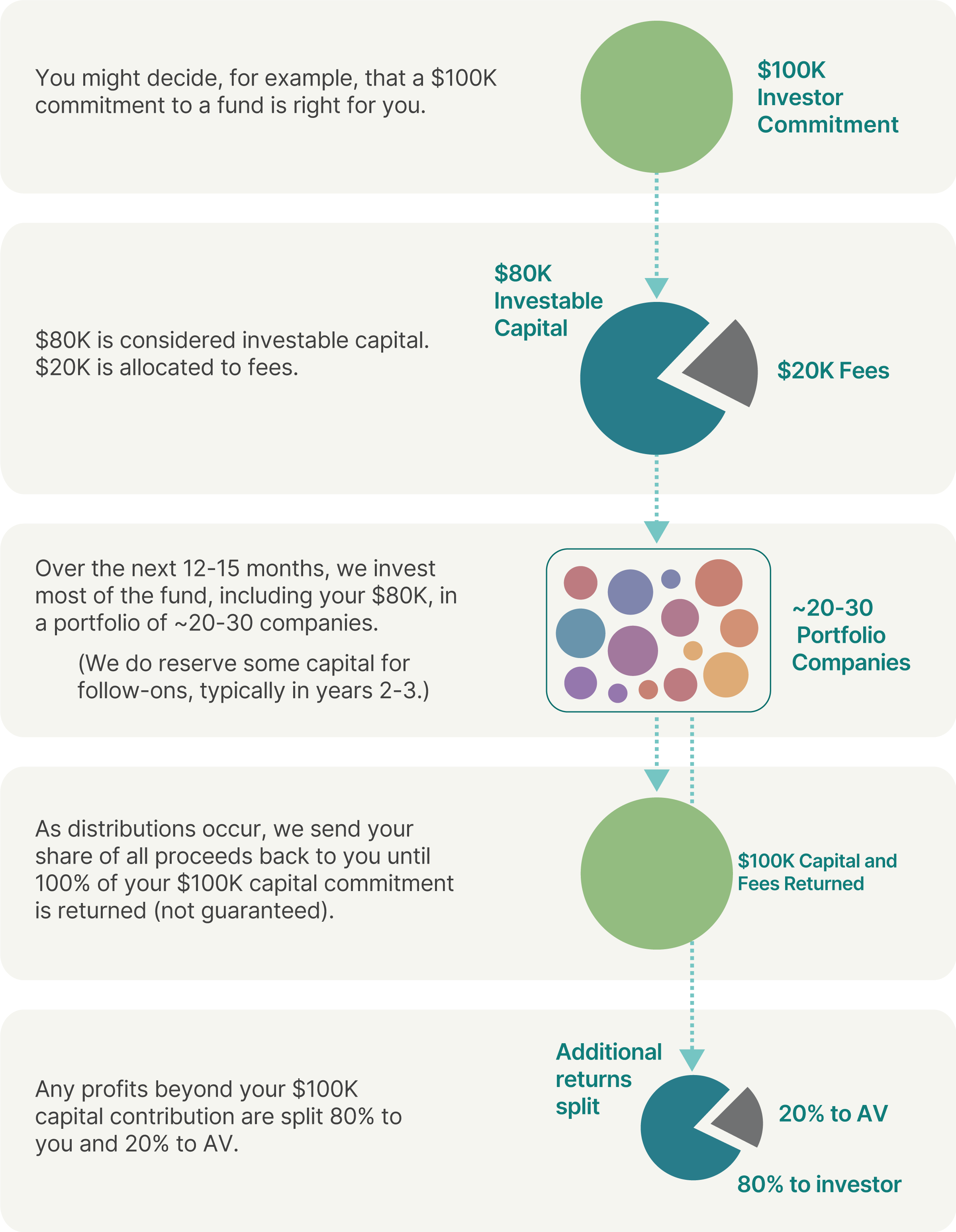 You might decide, for example, that a \$100K commitment to a fund is right for you.

\$100K Investor Commitment

\$80K is considered investable capital. \$20K is allocated to fees.

\$80K Investable Capital

\$20K Fees

Over the next 12-15 months, we invest most of the fund, including your \$80K, in a portfolio of ~20-30 companies.

(We do reserve some capital for follow-ons, typically in years 2-3.)

~20-30 Portfolio Companies

As distributions occur, we send your share of all proceeds back to you until 100% of your \$100K capital commitment is returned (not guaranteed).

\$100K Capital and Fees Returned

Any profits beyond your \$100K capital contribution are split 80% to you and 20% to AV.

Additional returns split

20% to AV

80% to investor